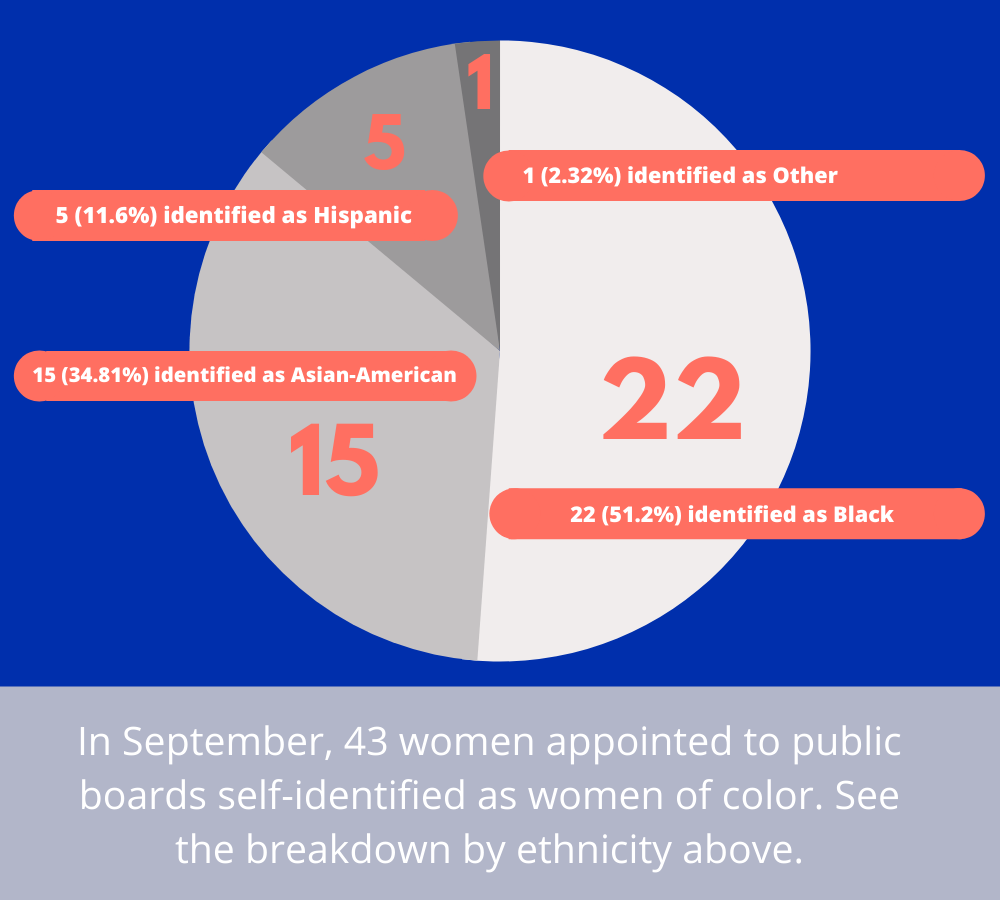 1

5

1 (2.32%) identified as Other

5 (11.6%) identified as Hispanic

15 (34.81%) identified as Asian-American

22

15

22 (51.2%) identified as Black

In September, 43 women appointed to public boards self-identified as women of color. See the breakdown by ethnicity above.