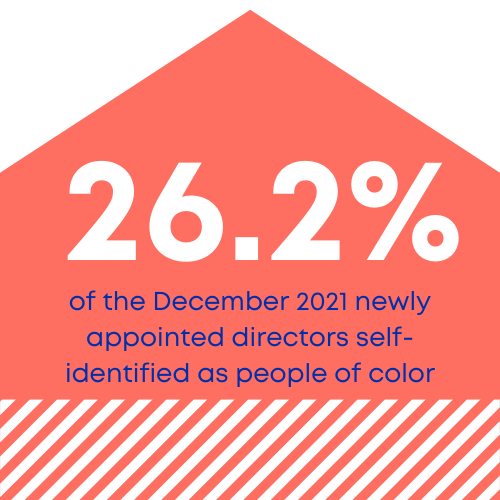 26.2%

of the December 2021 newly appointed directors self-identified as people of color