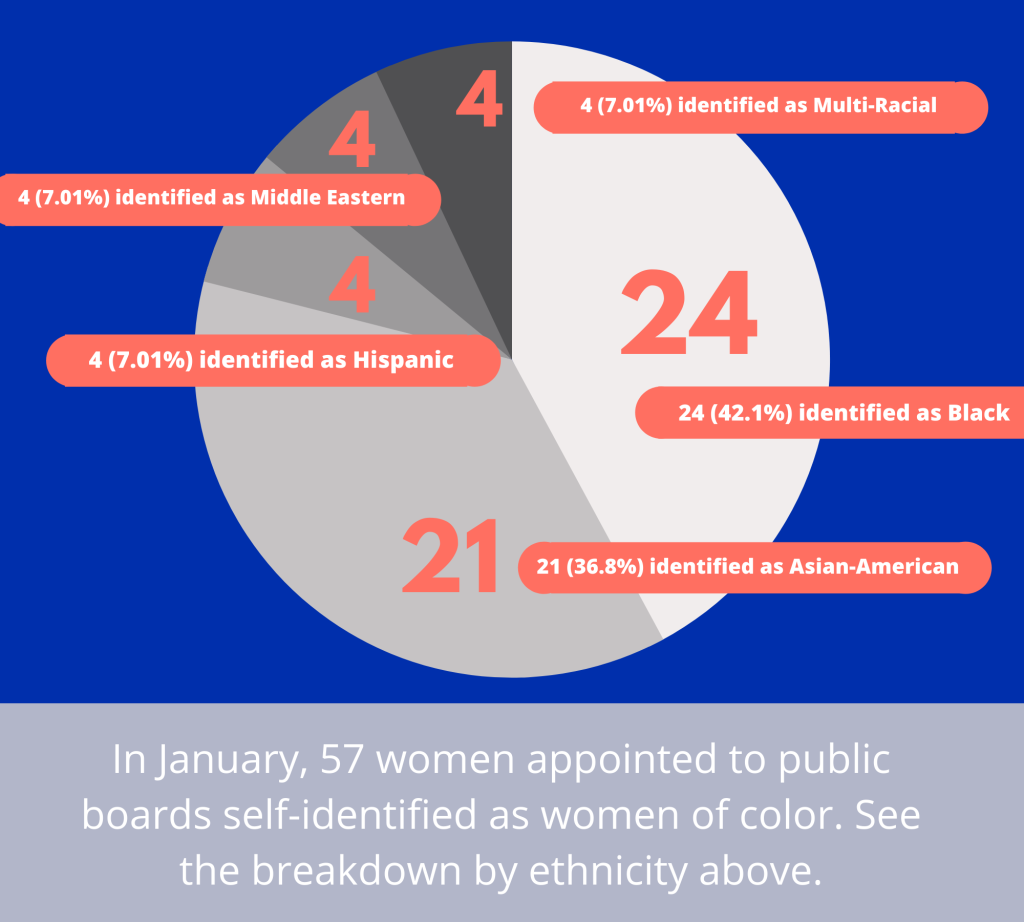 4

4 (7.01%) identified as Multi-Racial

4

4 (7.01%) identified as Middle Eastern

4

4 (7.01%) identified as Hispanic

24

24 (42.1%) identified as Black

21

21 (36.8%) identified as Asian-American

In January, 57 women appointed to public boards self-identified as women of color. See the breakdown by ethnicity above.