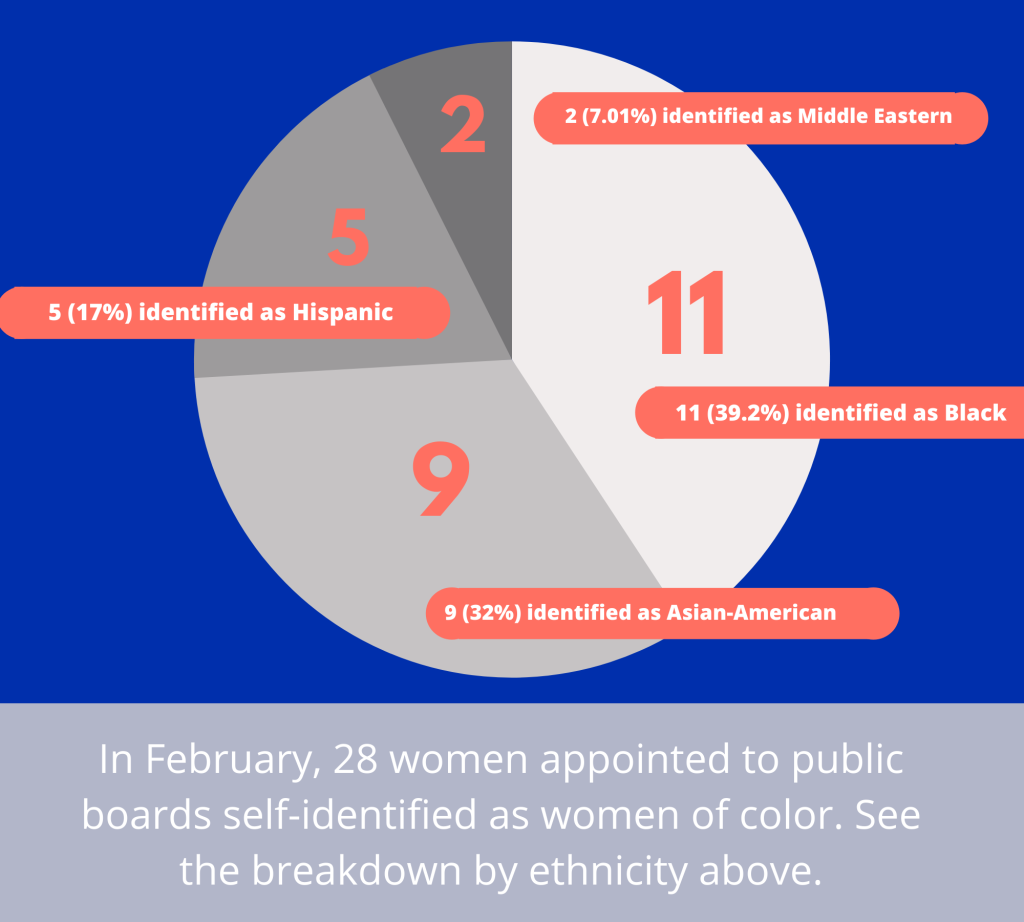 2

2 (7.01%) identified as Middle Eastern

5

5 (17%) identified as Hispanic

11

11 (39.2%) identified as Black

9

9 (32%) identified as Asian-American

In February, 28 women appointed to public boards self-identified as women of color. See the breakdown by ethnicity above.