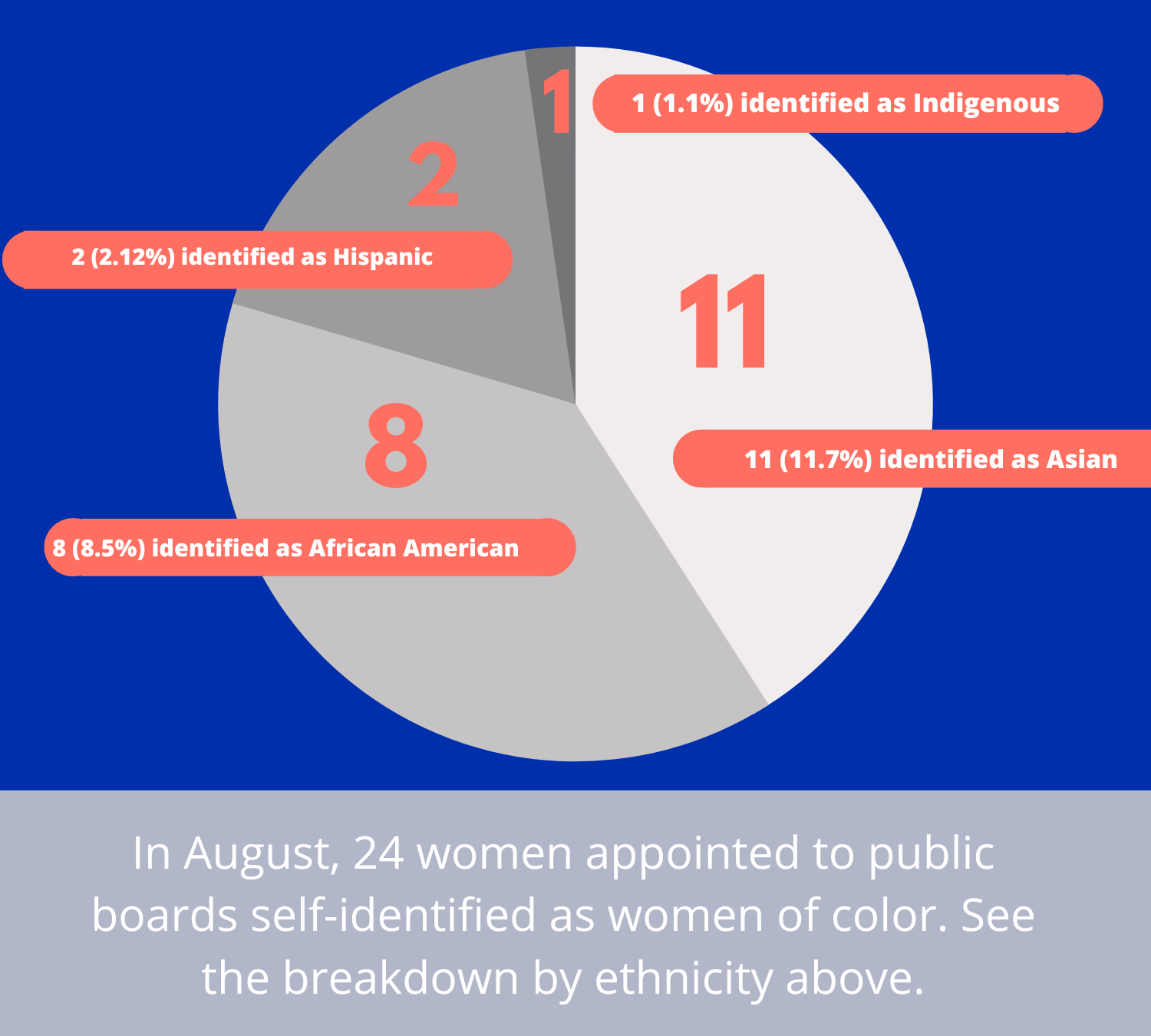 1
1 (1.1%) identified as Indigenous
2
2 (2.12%) identified as Hispanic
11
11 (11.7%) identified as Asian
8
8 (8.5%) identified as African American

In August, 24 women appointed to public boards self-identified as women of color. See the breakdown by ethnicity above.