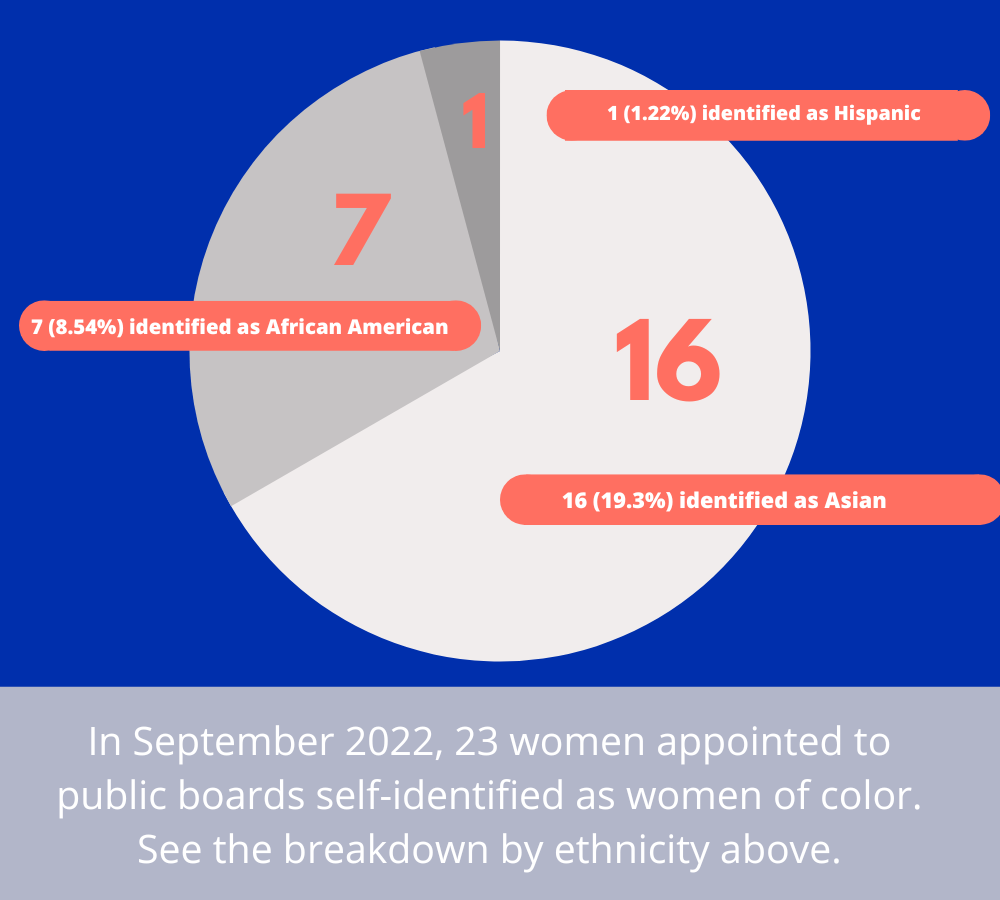 1

1 (1.22%) identified as Hispanic

7

7 (8.54%) identified as African American

16

16 (19.3%) identified as Asian

In September 2022, 23 women appointed to public boards self-identified as women of color. See the breakdown by ethnicity above.