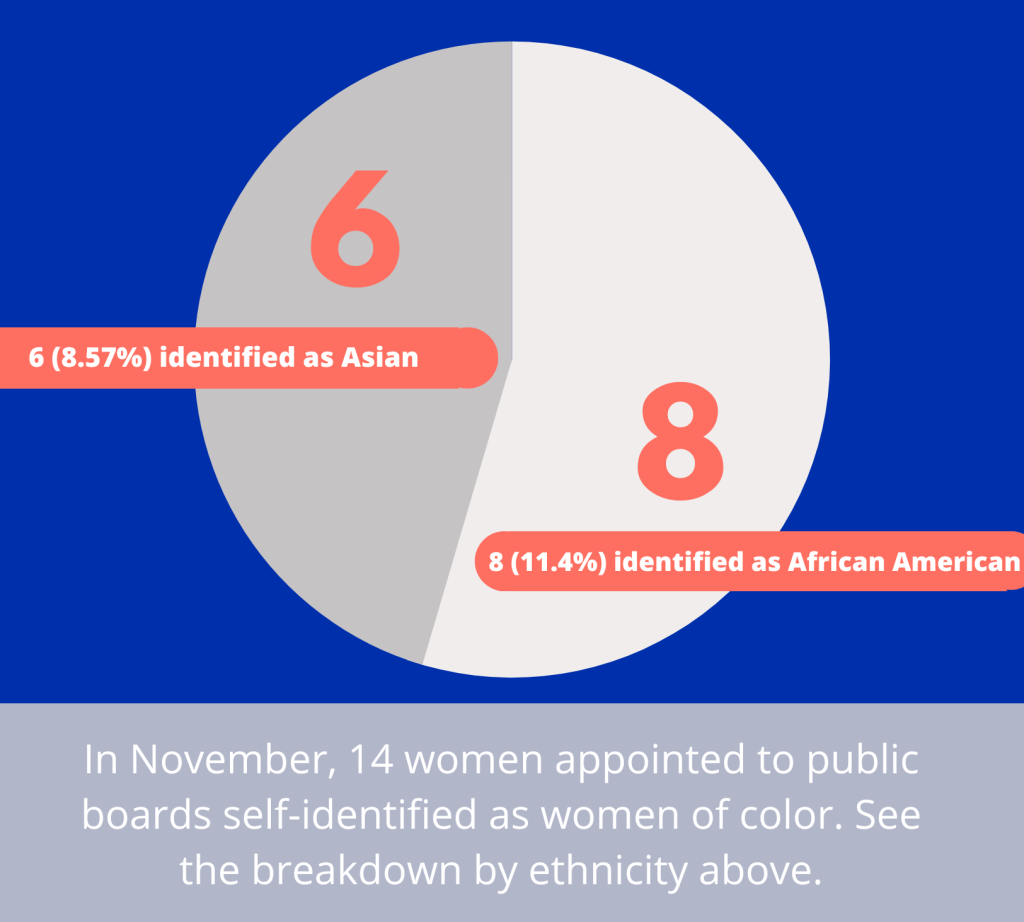 6

6 (8.57%) identified as Asian

8

8 (11.4%) identified as African American

In November, 14 women appointed to public boards self-identified as women of color. See the breakdown by ethnicity above.