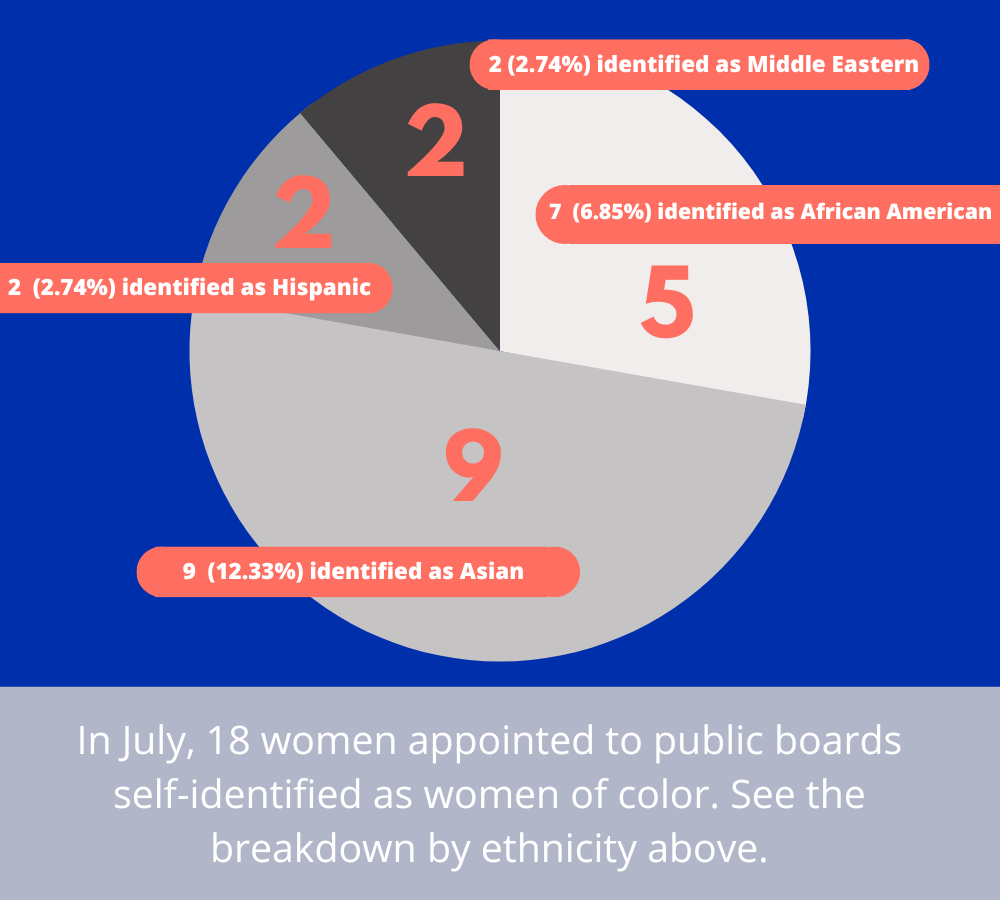 2 (2.74%) identified as Middle Eastern

2

7  (6.85%) identified as African American

2

2  (2.74%) identified as Hispanic

5

9

9  (12.33%) identified as Asian

In July, 18 women appointed to public boards self-identified as women of color. See the breakdown by ethnicity above.